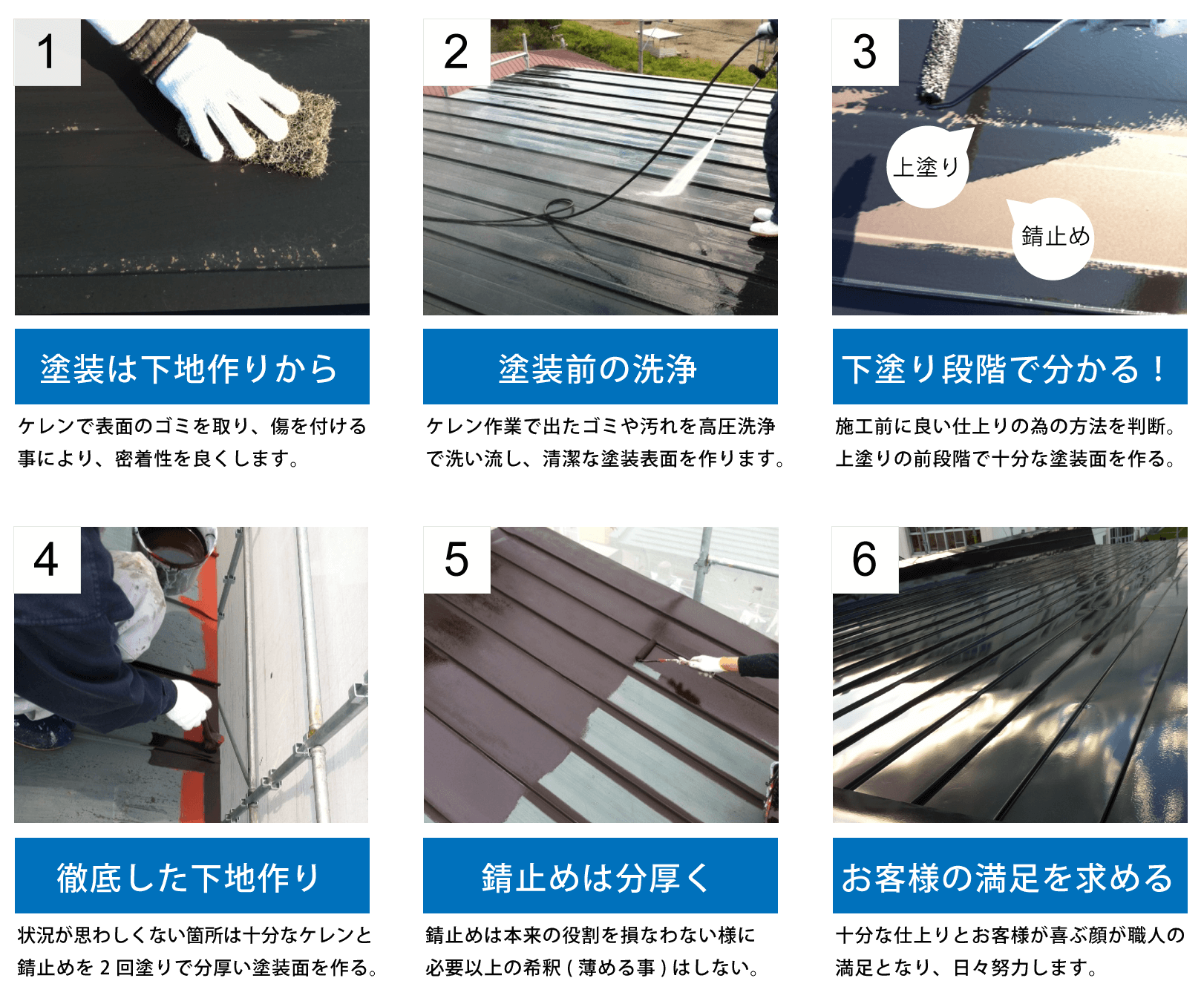 1

塗装は下地作りから

ケレンで表面のゴミを取り、傷を付ける事により、密着性を良くします。

2

塗装前の洗浄

ケレン作業で出たゴミや汚れを高圧洗浄で洗い流し、清潔な塗装表面を作ります。

3

上塗り

錆止め

下塗り段階で分かる！

施工前に良い仕上りの為の方法を判断。上塗りの前段階で十分な塗装面を作る。

4

徹底した下地作り

状況が思わしくない箇所は十分なケレンと錆止めを 2 回塗りで分厚い塗装面を作る。

5

錆止めは分厚く

錆止めは本来の役割を損なわない様に必要以上の希釈 ( 薄める事 ) はしない。

6

お客様の満足を求める

十分な仕上りとお客様が喜ぶ顔が職人の満足となり、日々努力します。